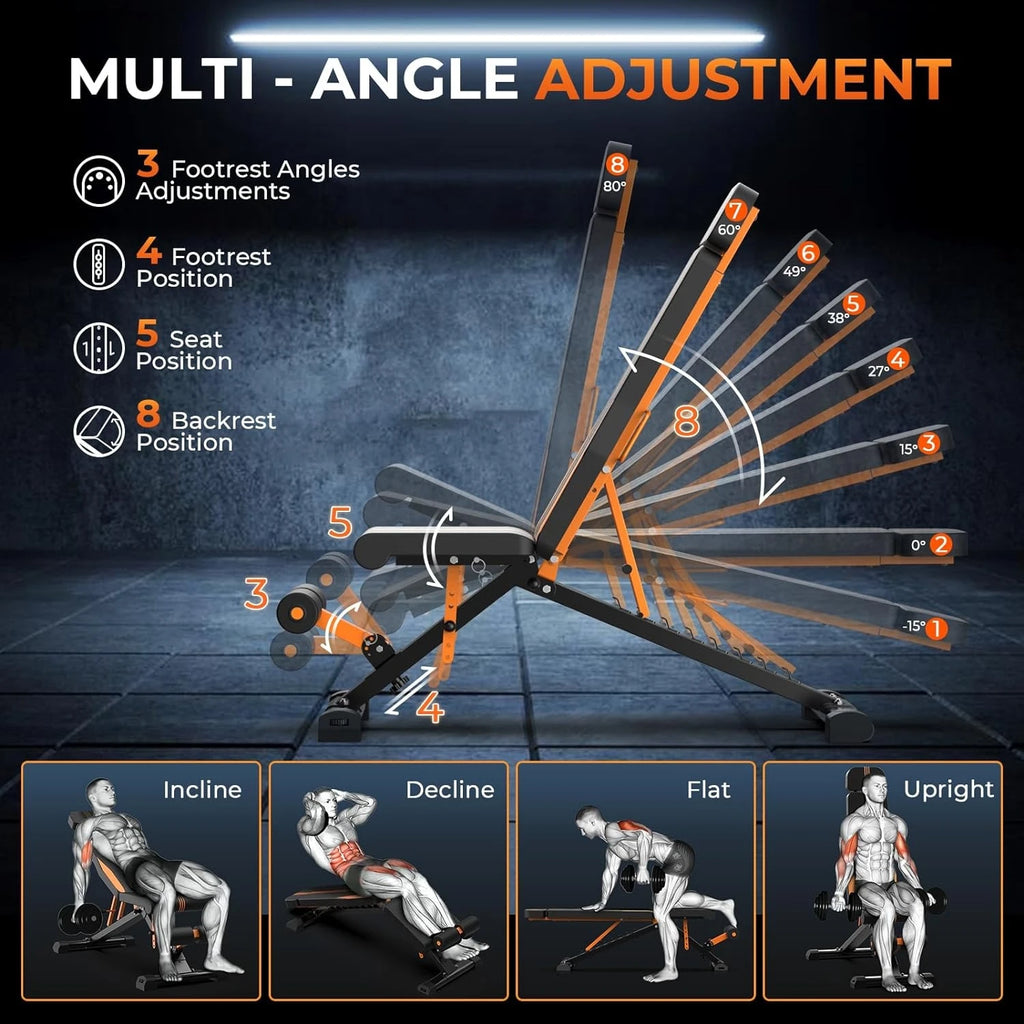 MULTI - ANGLE ADJUSTMENT

3 Footrest Angles Adjustments

4 Footrest Position

5 Seat Position

8 Backrest Position

8 80°
7 60°
6 49°
5 38°
4 27°
15° 3
0° 2
-15° 1

8

5

3

4

Incline

Decline

Flat

Upright